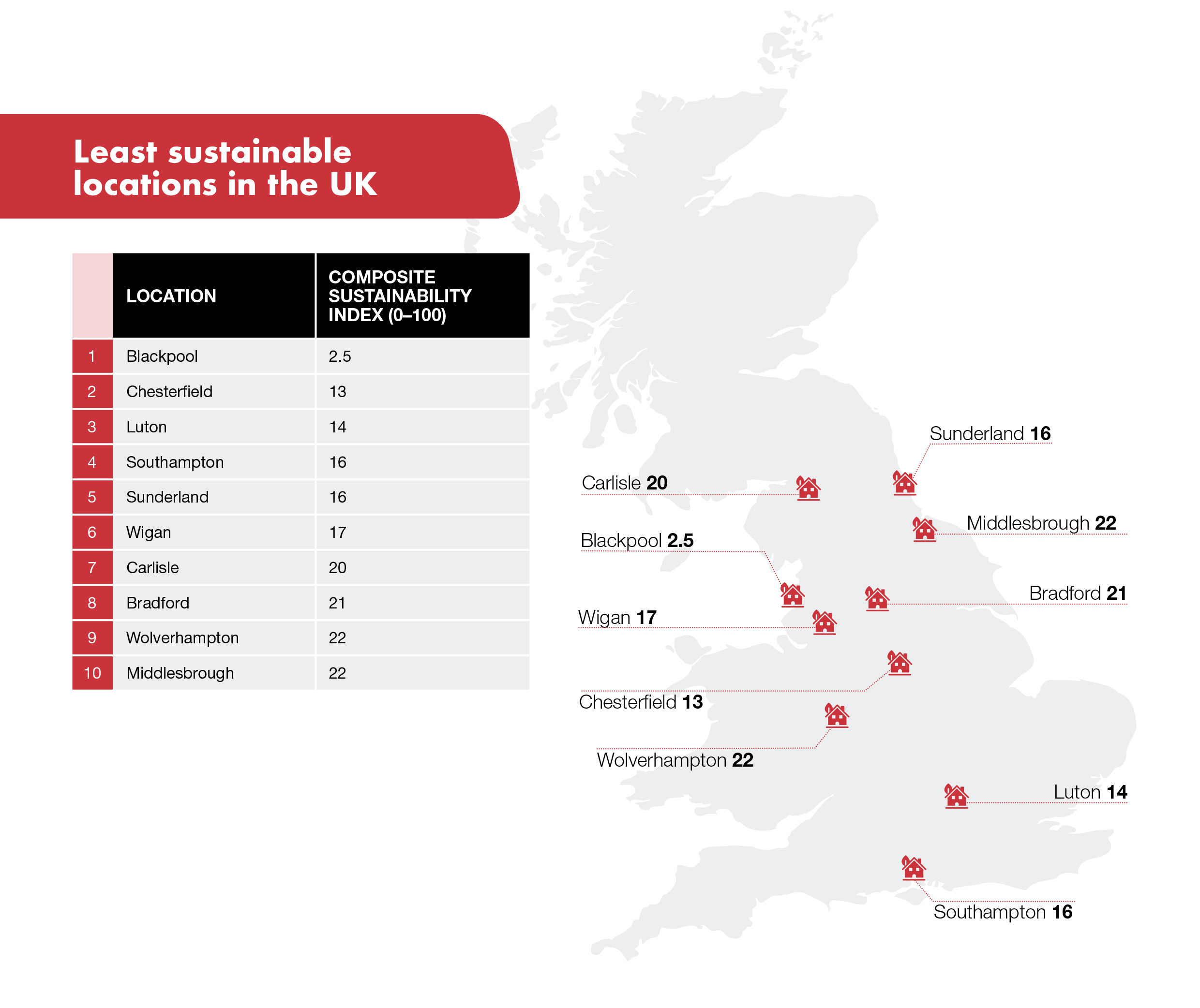 Least sustainable locations in the UK

| | LOCATION | COMPOSITE SUSTAINABILITY INDEX (0–100) |
|---|---|---|
| 1 | Blackpool | 2.5 |
| 2 | Chesterfield | 13 |
| 3 | Luton | 14 |
| 4 | Southampton | 16 |
| 5 | Sunderland | 16 |
| 6 | Wigan | 17 |
| 7 | Carlisle | 20 |
| 8 | Bradford | 21 |
| 9 | Wolverhampton | 22 |
| 10 | Middlesbrough | 22 |

Sunderland 16
Carlisle 20
Middlesbrough 22
Blackpool 2.5
Bradford 21
Wigan 17
Chesterfield 13
Wolverhampton 22
Luton 14
Southampton 16