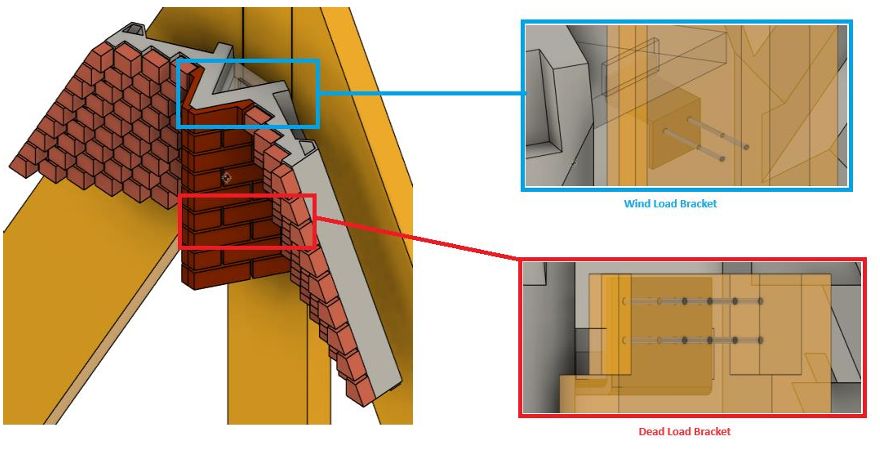 Wind Load Bracket

Dead Load Bracket