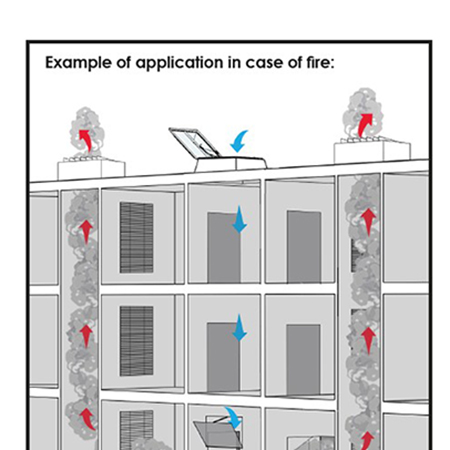 Example of application in case of fire: