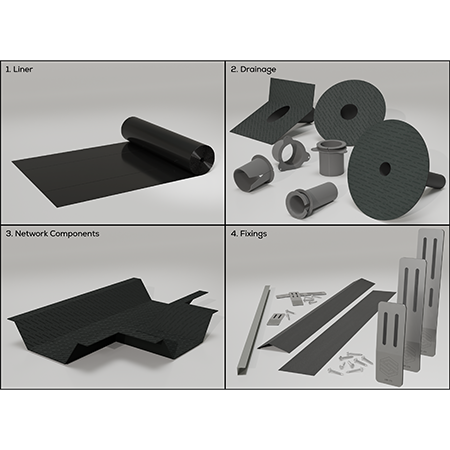 1. Liner

2. Drainage

3. Network Components

4. Fixings