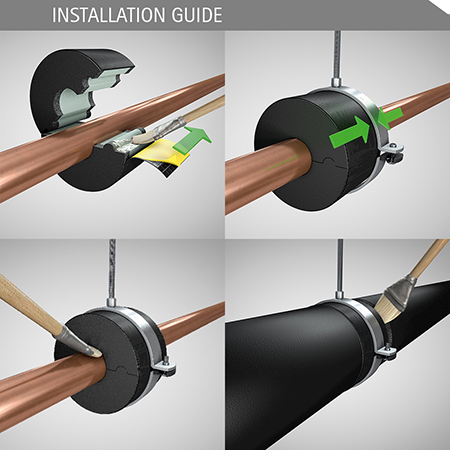 INSTALLATION GUIDE