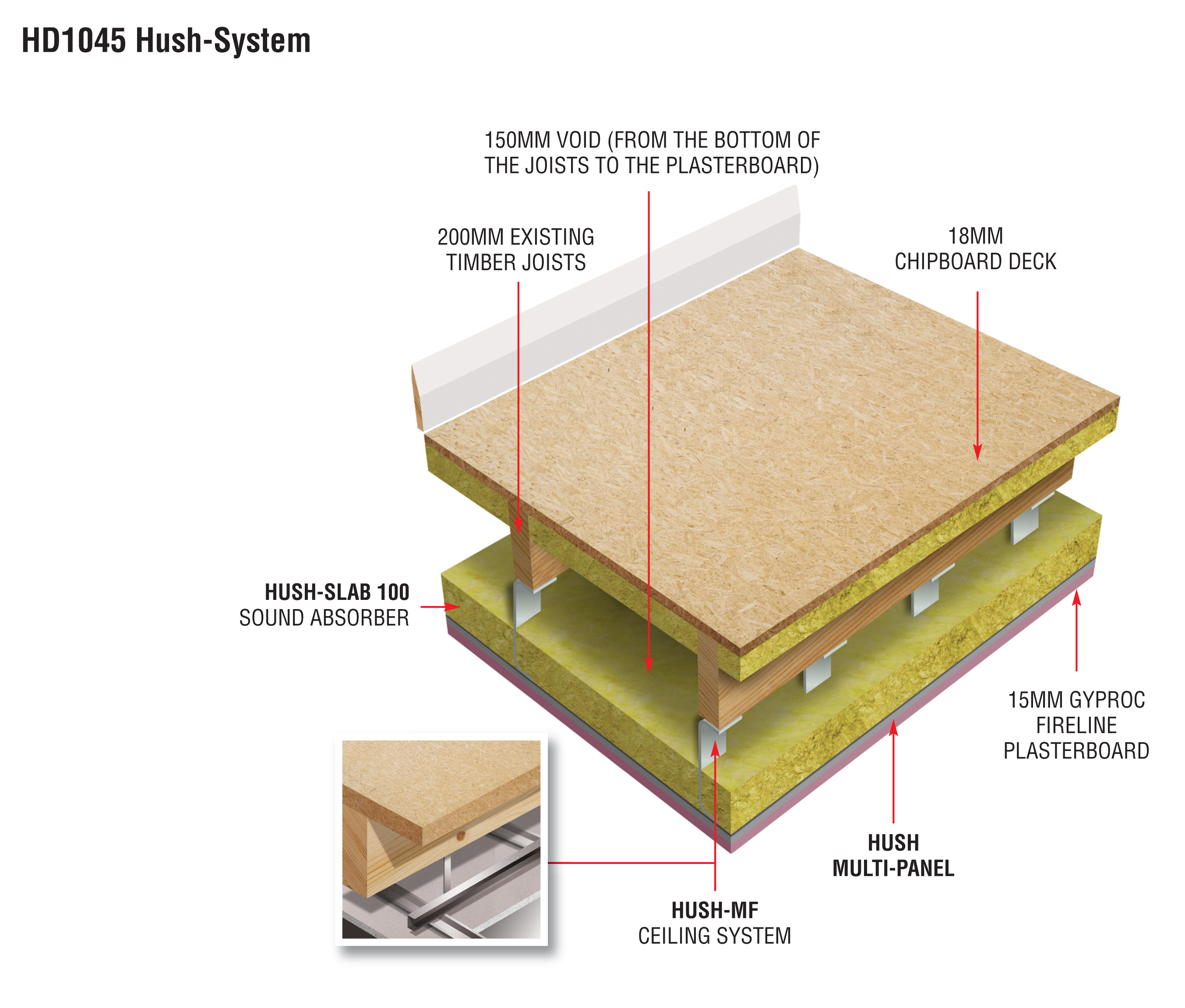 HD1045 Hush-System

150MM VOID (FROM THE BOTTOM OF THE JOISTS TO THE PLASTERBOARD)

200MM EXISTING TIMBER JOISTS

18MM CHIPBOARD DECK

HUSH-SLAB 100 SOUND ABSORBER

15MM GYPROC FIRELINE PLASTERBOARD

HUSH MULTI-PANEL

HUSH-MF CEILING SYSTEM