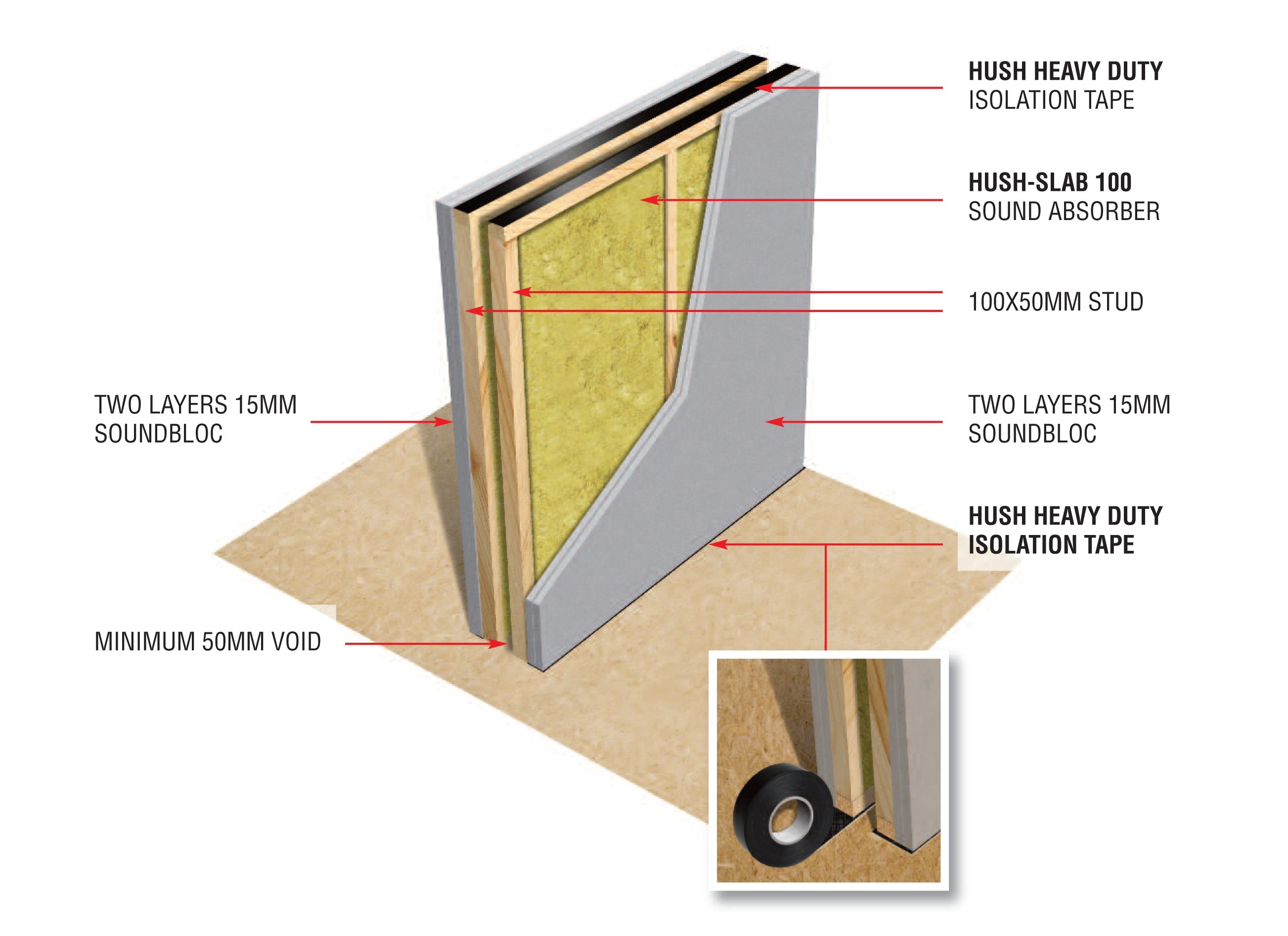 HUSH HEAVY DUTY
ISOLATION TAPE

HUSH-SLAB 100
SOUND ABSORBER

100X50MM STUD

TWO LAYERS 15MM
SOUNDBLOC

TWO LAYERS 15MM
SOUNDBLOC

HUSH HEAVY DUTY
ISOLATION TAPE

MINIMUM 50MM VOID