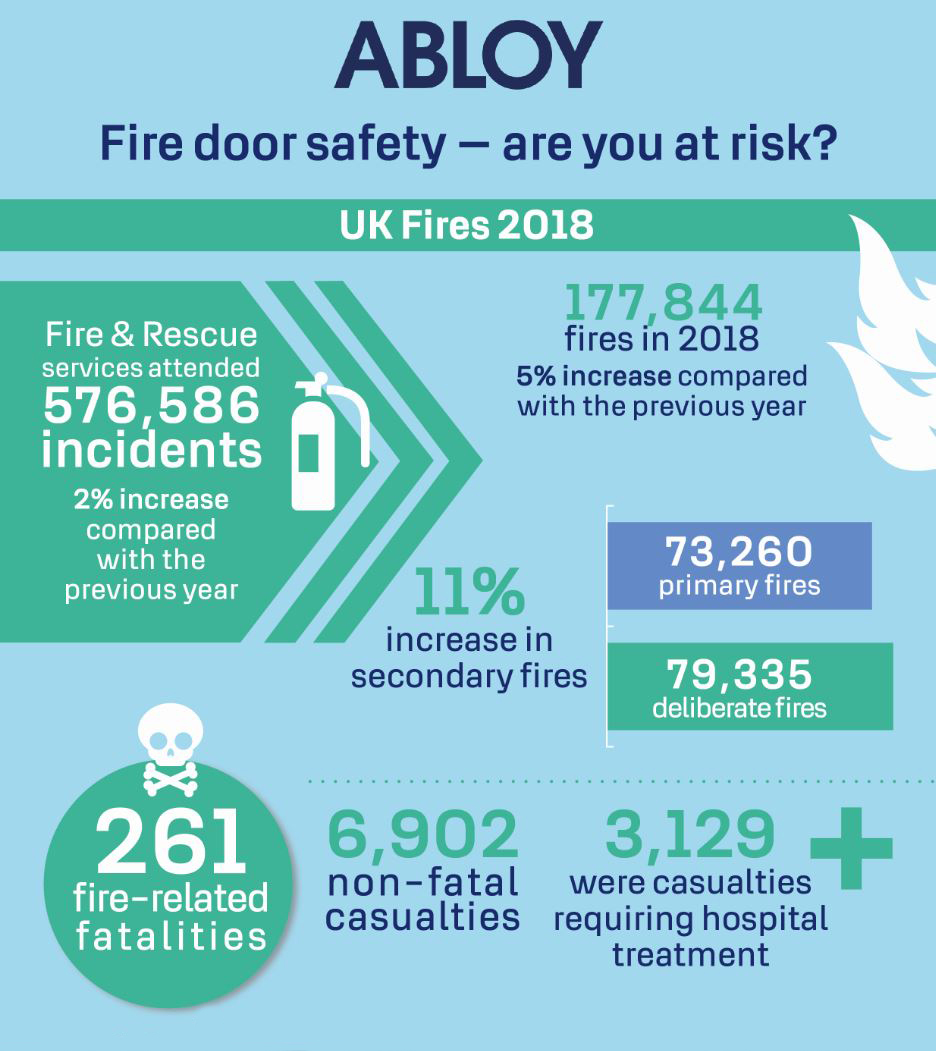 ABLOY

Fire door safety — are you at risk?

UK Fires 2018

Fire & Rescue services attended 576,586 incidents

2% increase compared with the previous year

177,844 fires in 2018

5% increase compared with the previous year

11% increase in secondary fires

73,260 primary fires

79,335 deliberate fires

261 fire-related fatalities

6,902 non-fatal casualties

3,129 were casualties requiring hospital treatment