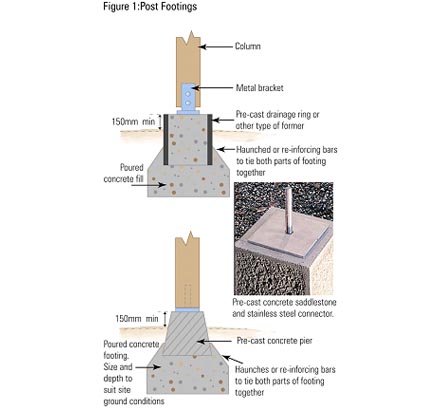 Figure 1:Post Footings

Column

Metal bracket

150mm min

Pre-cast drainage ring or other type of former

Haunched or re-inforcing bars to tie both parts of footing together

Poured concrete fill

Pre-cast concrete saddlestone and stainless steel connector.

150mm min

Pre-cast concrete pier

Poured concrete footing. Size and depth to suit site ground conditions

Haunches or re-inforcing bars to tie both parts of footing together