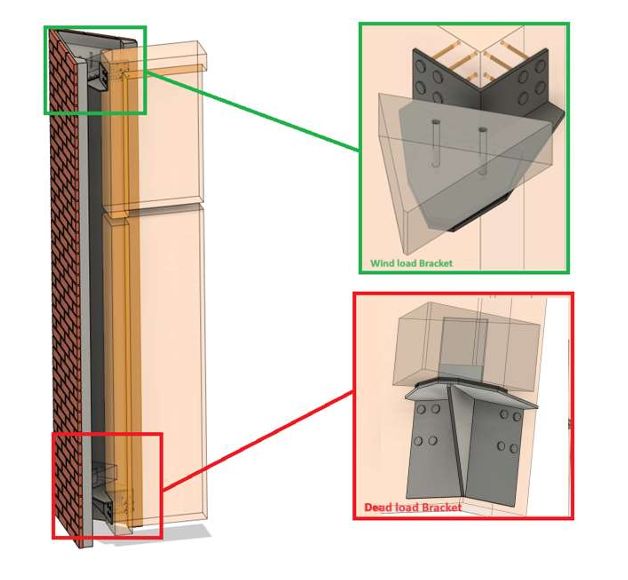 Wind load Bracket

Dead load Bracket